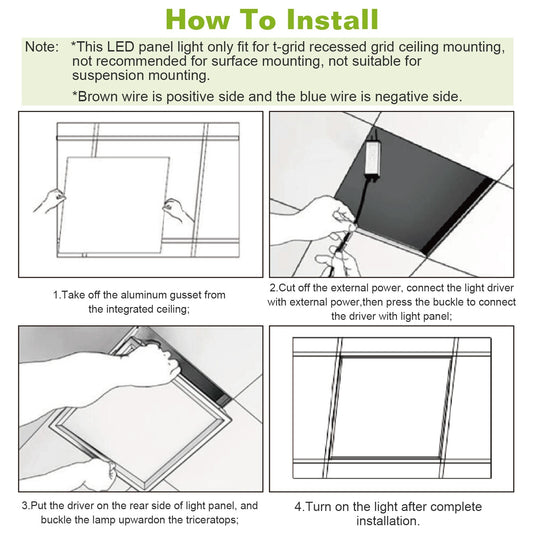 How To Install

Note: *This LED panel light only fit for t-grid recessed grid ceiling mounting, not recommended for surface mounting, not suitable for suspension mounting.

*Brown wire is positive side and the blue wire is negative side.

1.Take off the aluminum gusset from the integrated ceiling;

2.Cut off the external power, connect the light driver with external power,then press the buckle to connect the driver with light panel;

3.Put the driver on the rear side of light panel, and buckle the lamp upwardon the triceratops;

4.Turn on the light after complete installation.